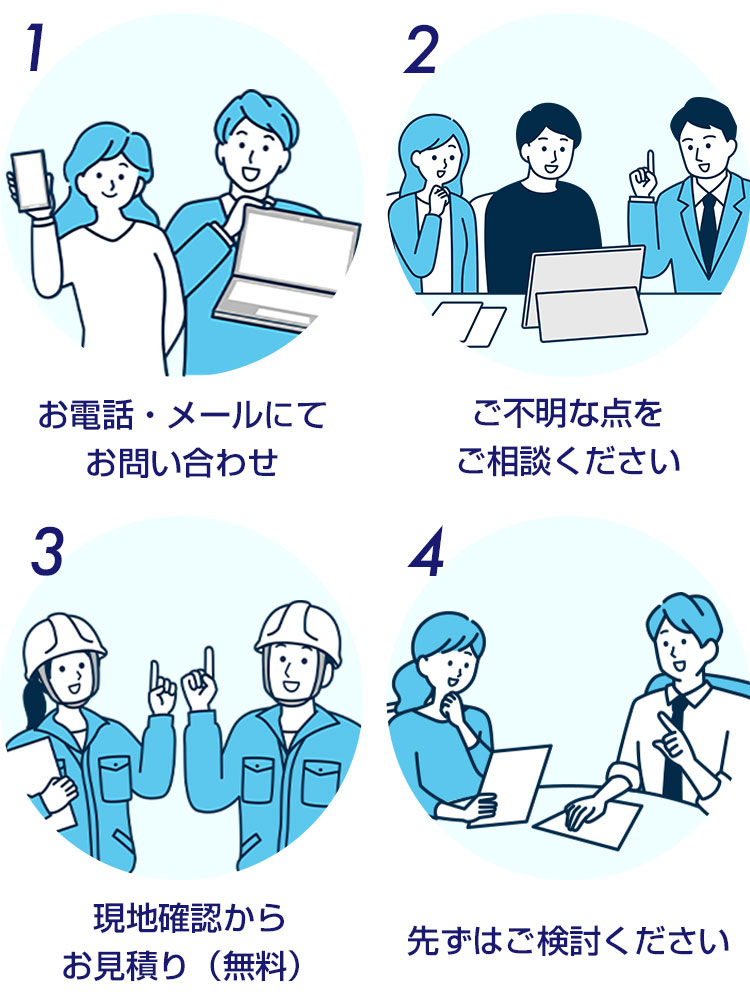 1

お電話・メールにて
お問い合わせ

2

ご不明な点を
ご相談ください

3

現地確認から
お見積り（無料）

4

先ずはご検討ください